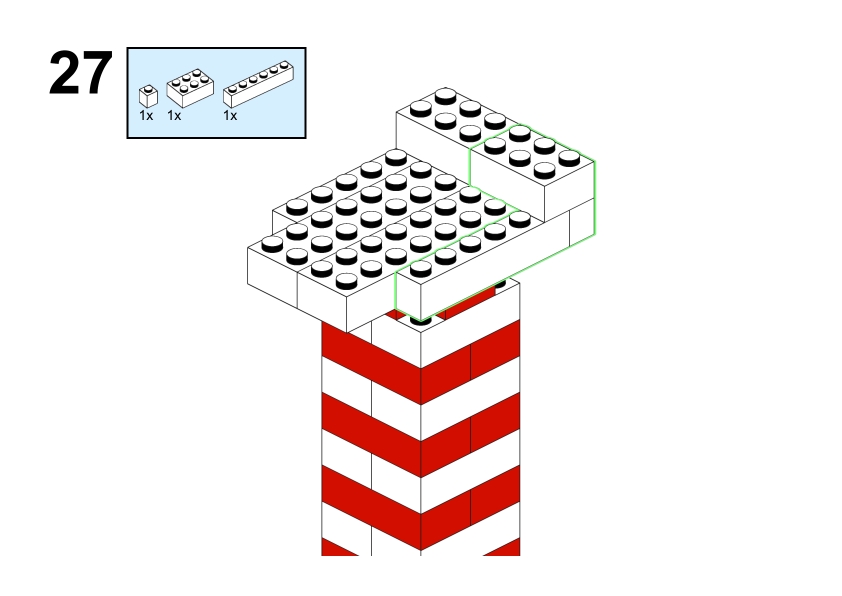 27

1x 1x 1x