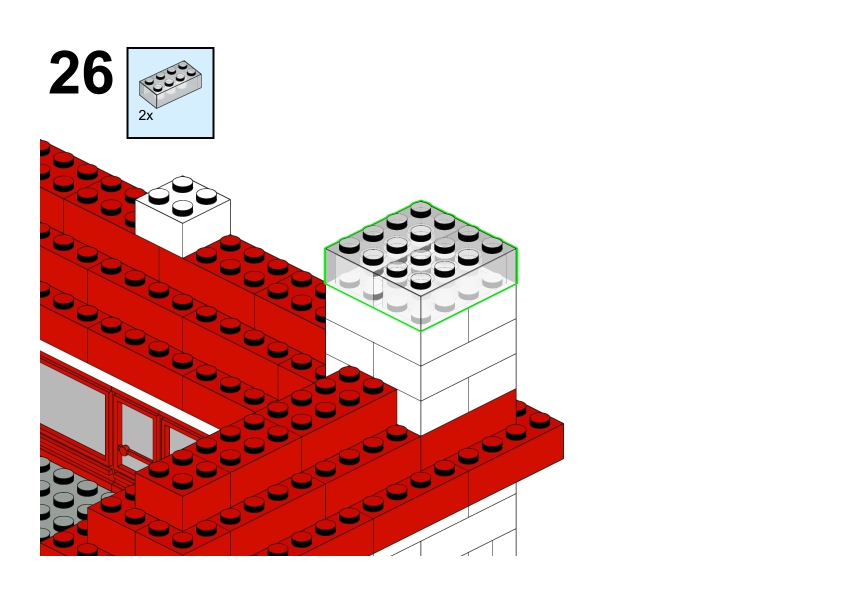 26

2x