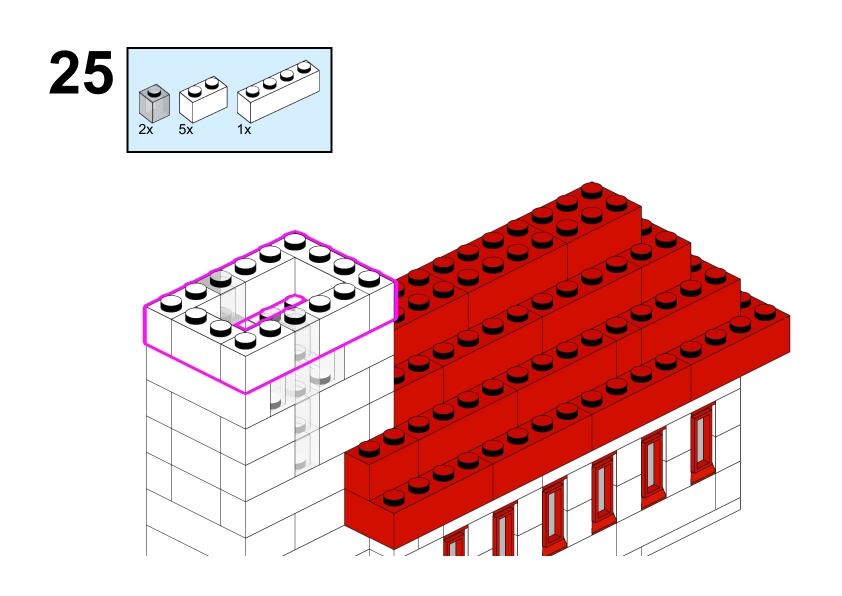 25

2x 5x 1x