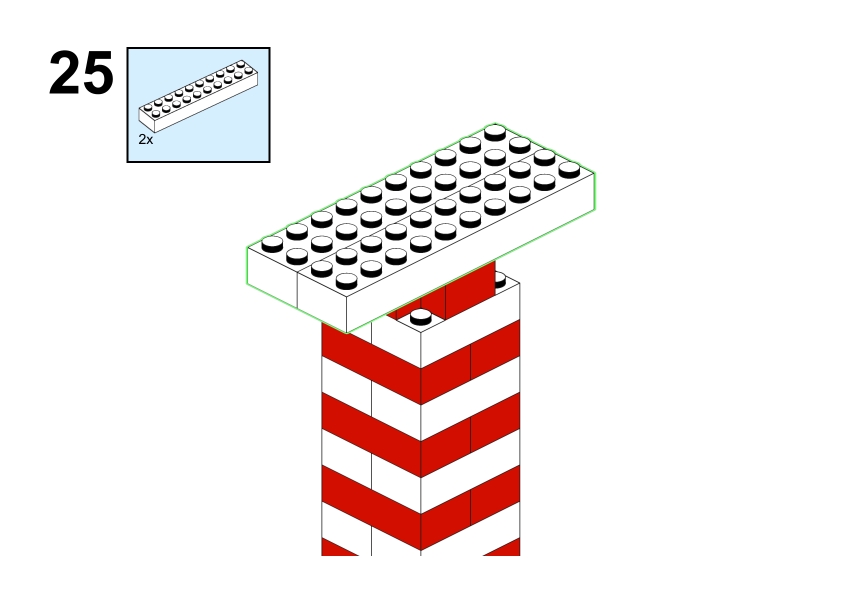 25

2x