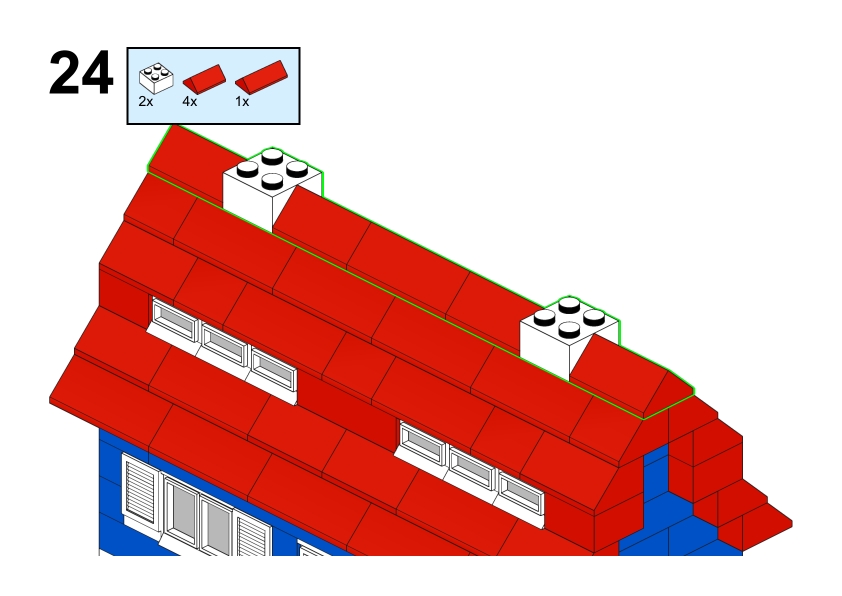 24

2x 4x 1x