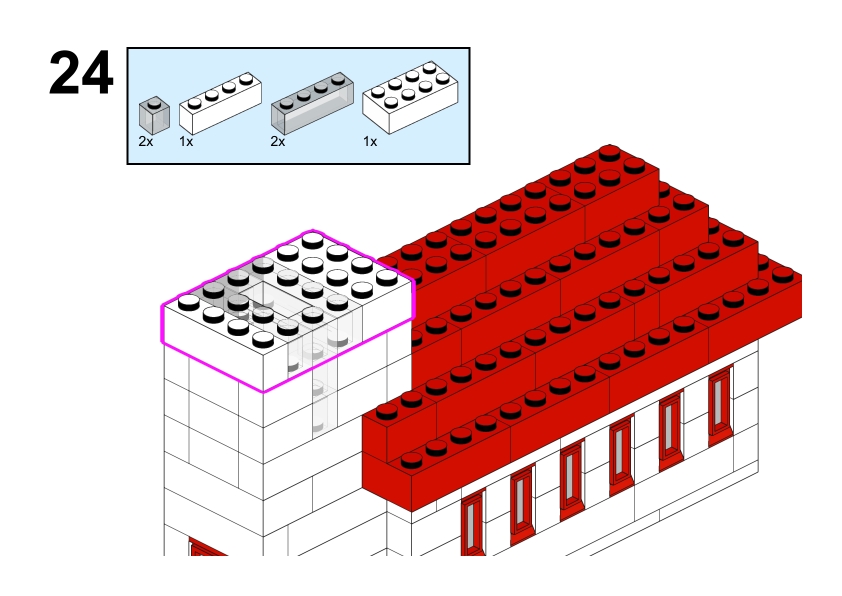 24

2x 1x 2x 1x