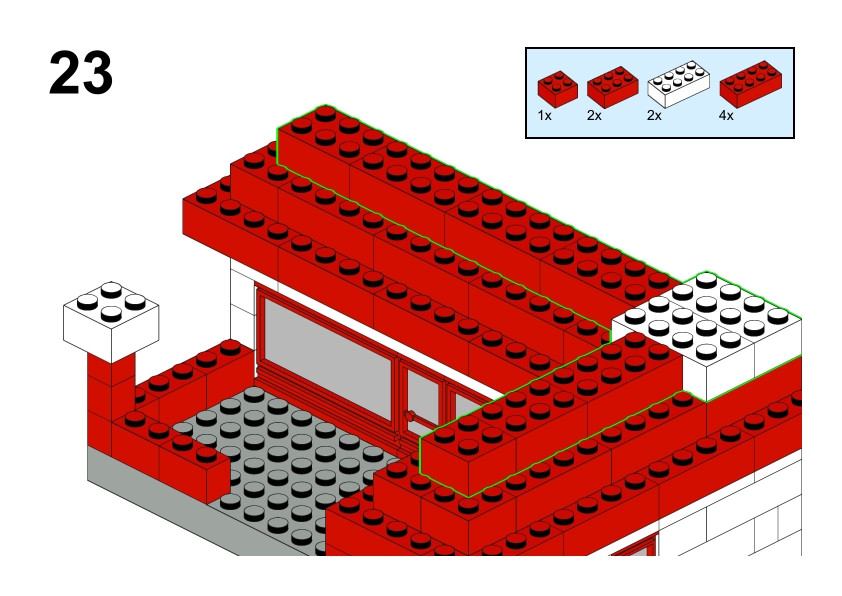 23

1x 2x 2x 4x