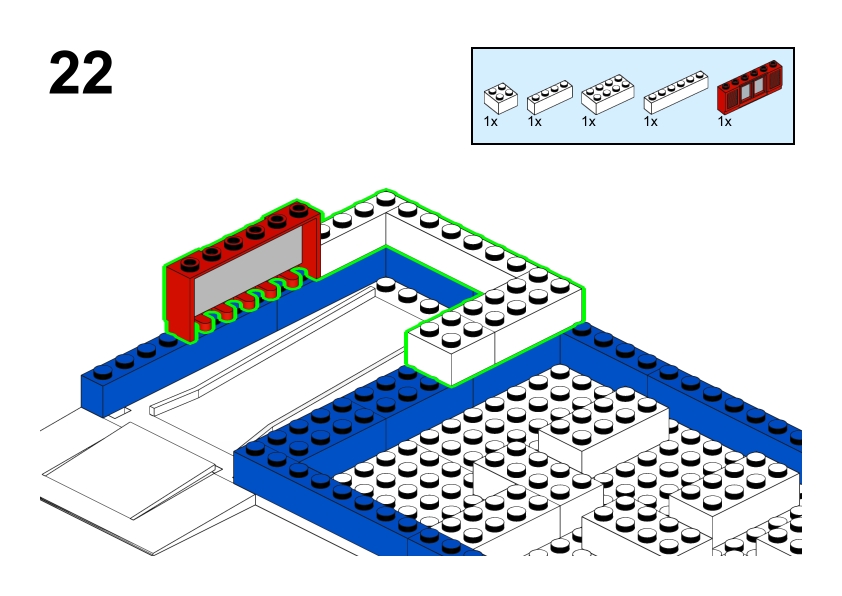 22

1x 1x 1x 1x 1x