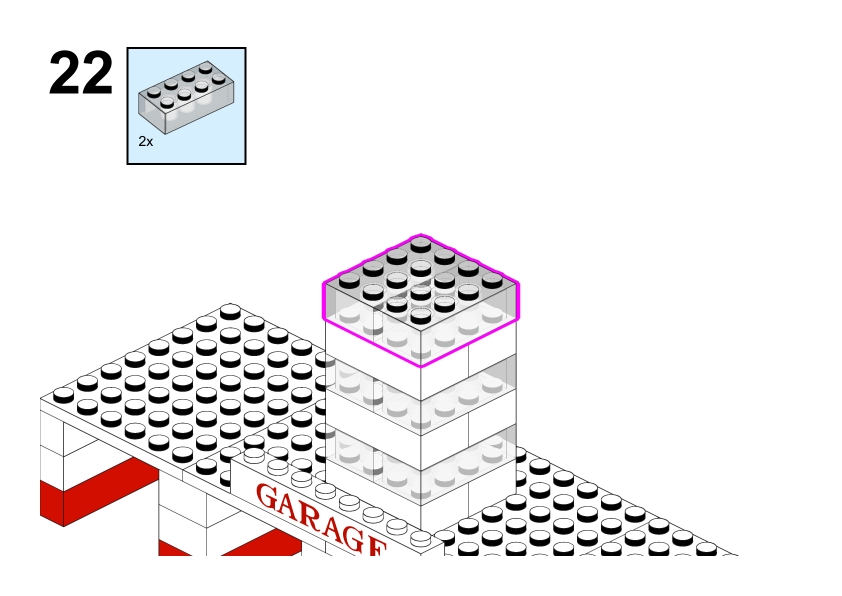 22

2x

GARAGE