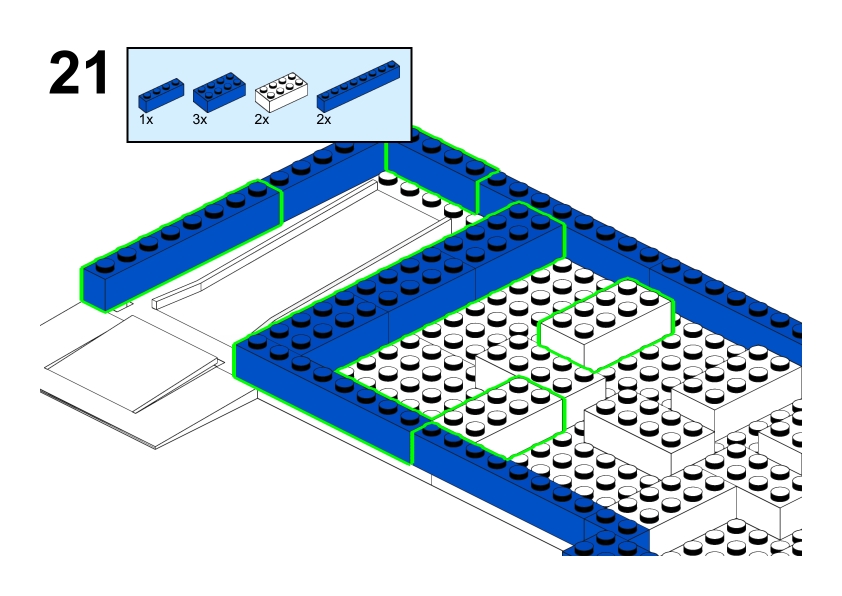 21

1x 3x 2x 2x