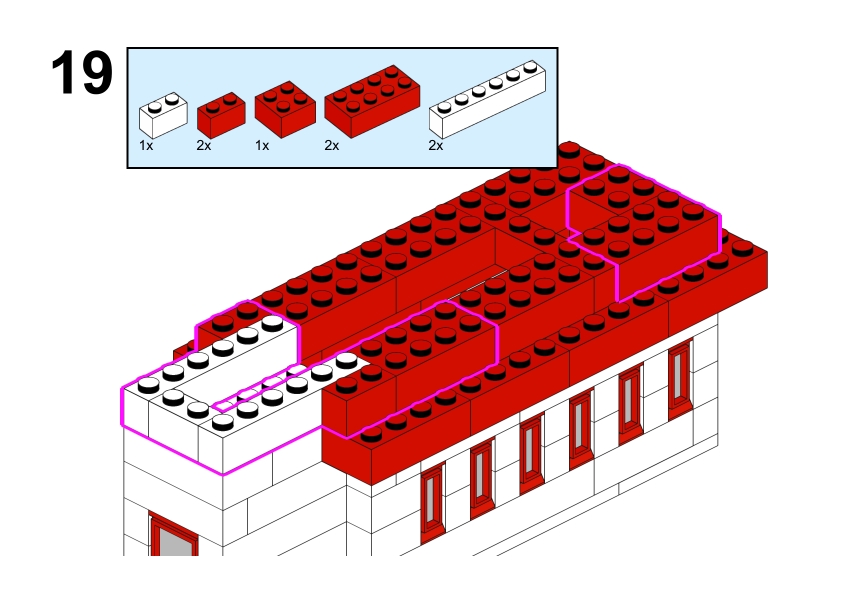 19

1x
2x
1x
2x
2x