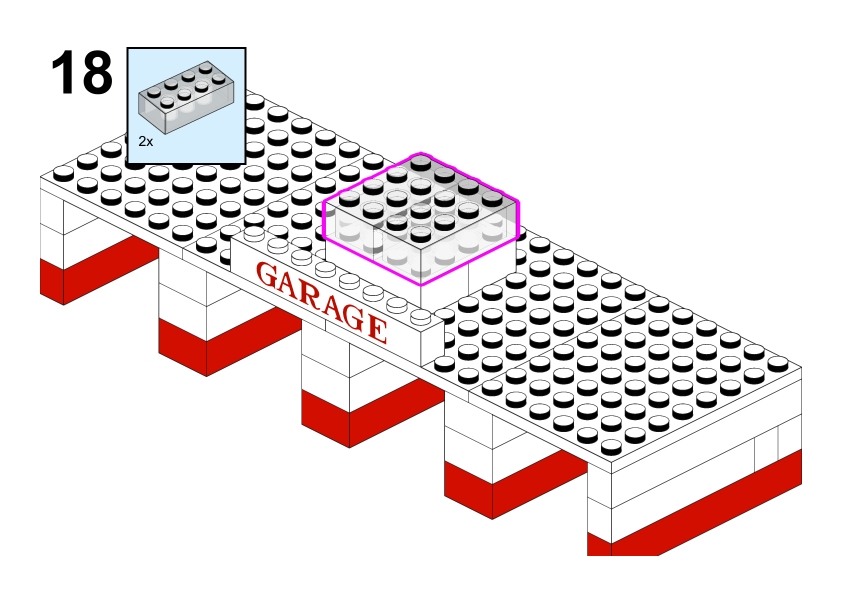 18

2x

GARAGE