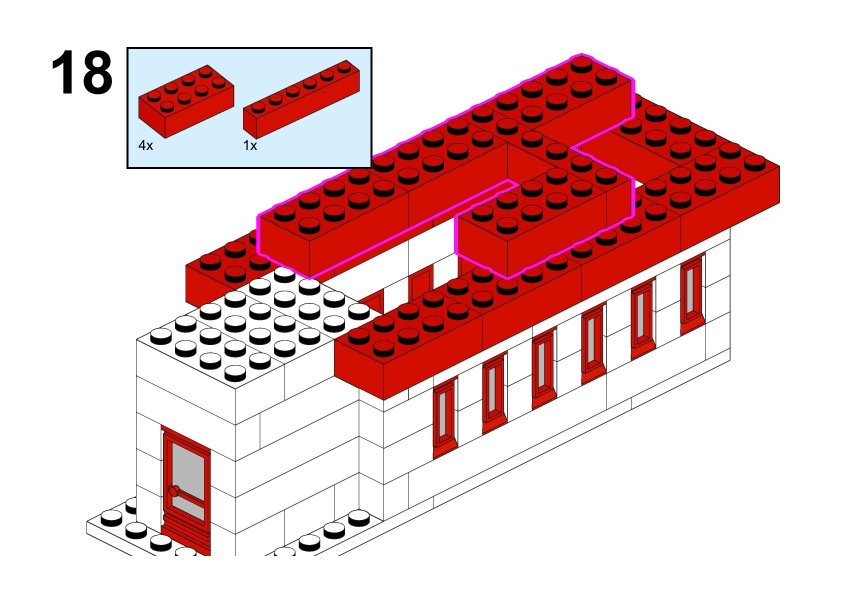 18

4x

1x