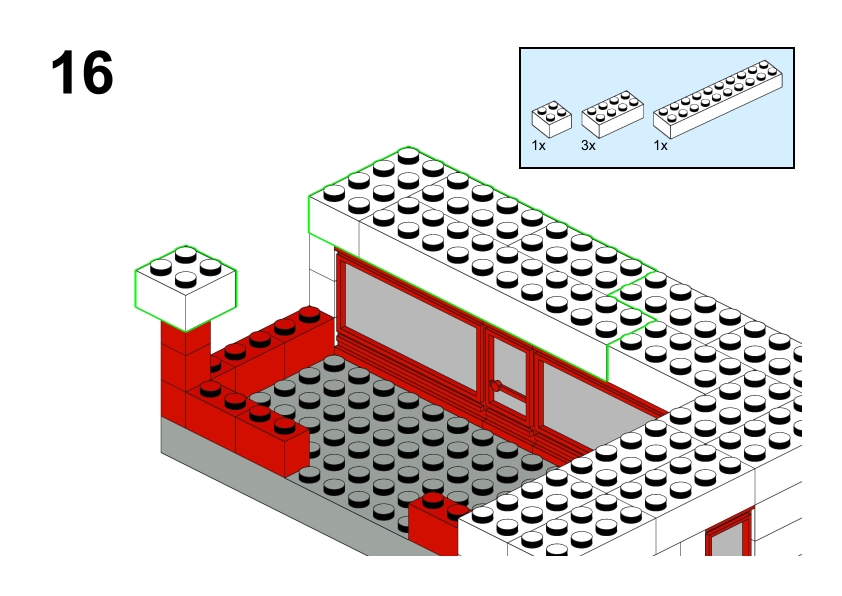 16

1x 3x 1x