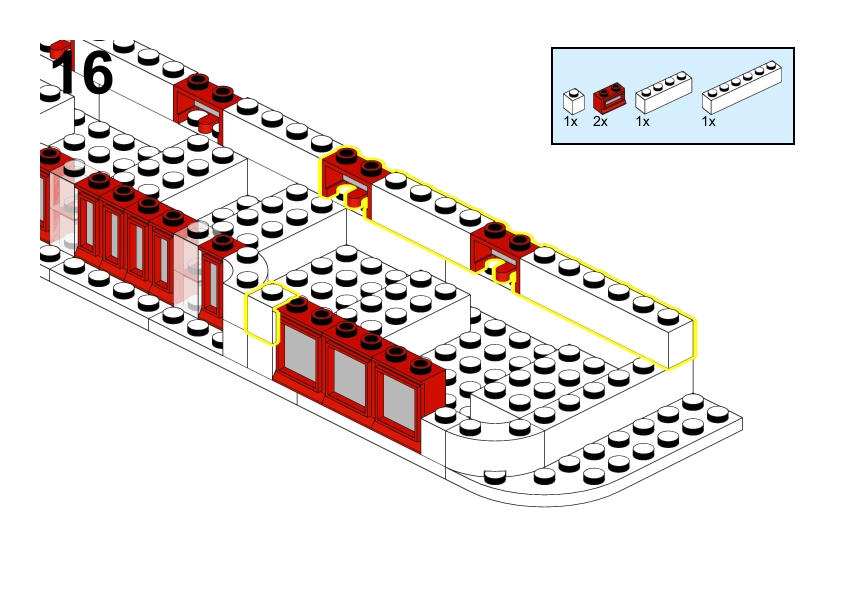 16

1x 2x 1x 1x