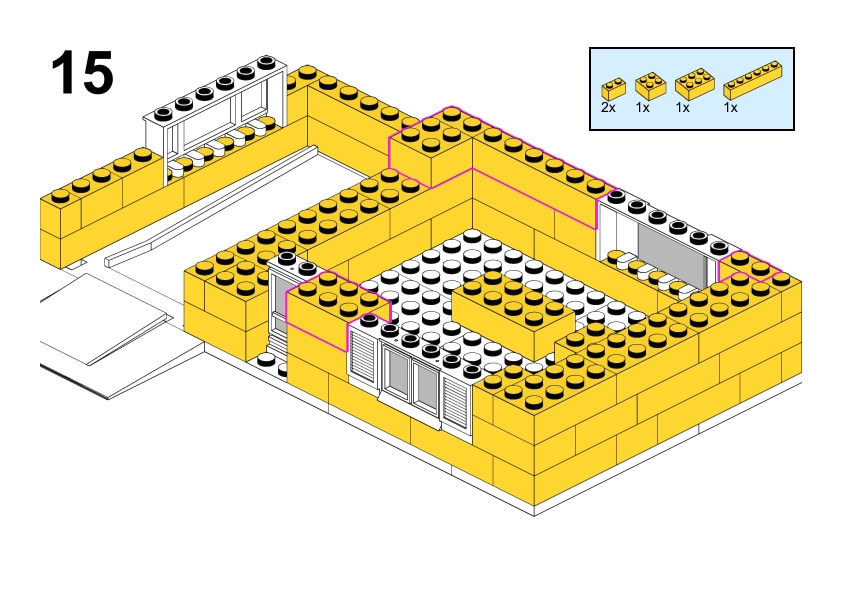 15

2x 1x 1x 1x