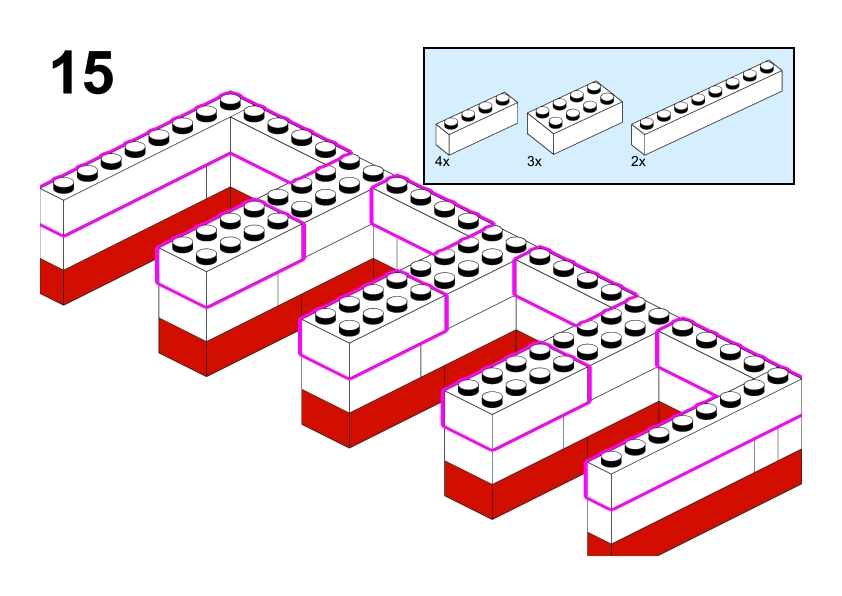 15

4x 3x 2x