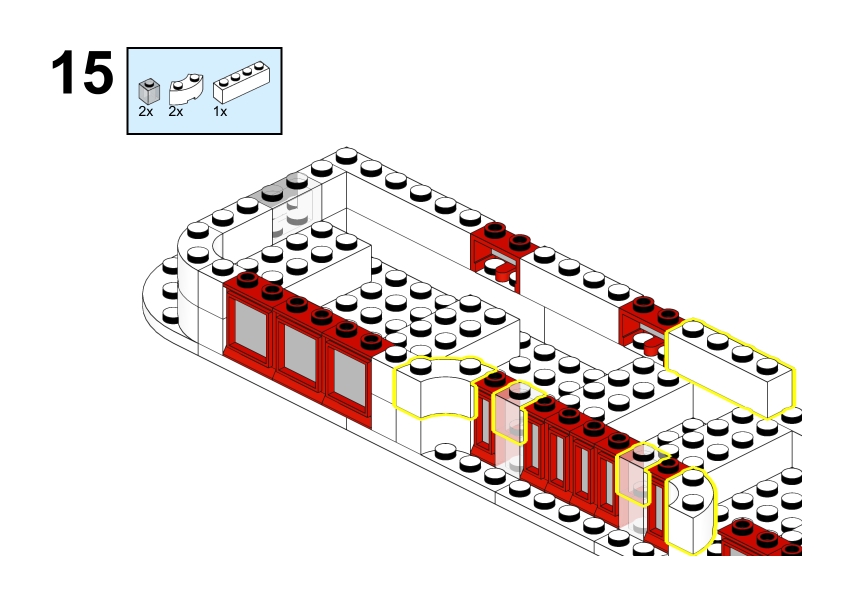 15

2x 2x 1x