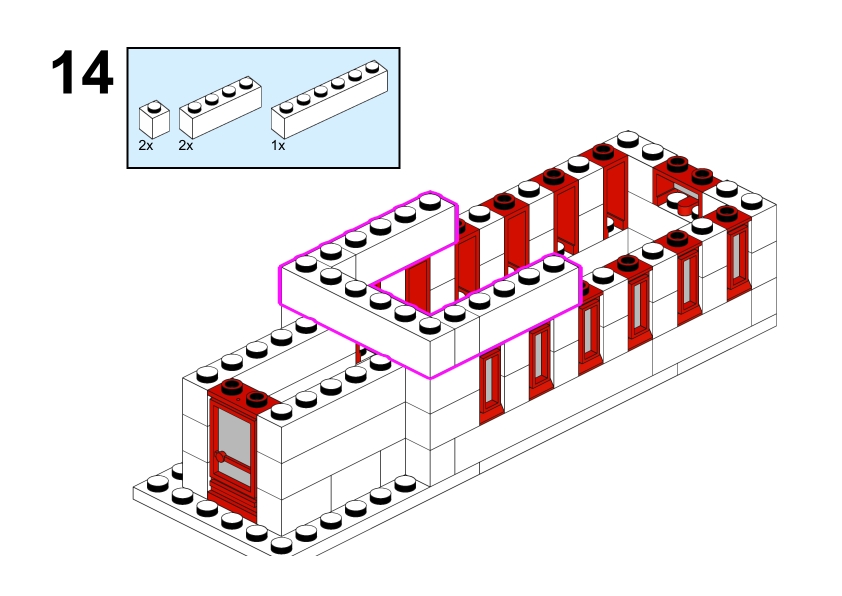 14

2x 2x 1x