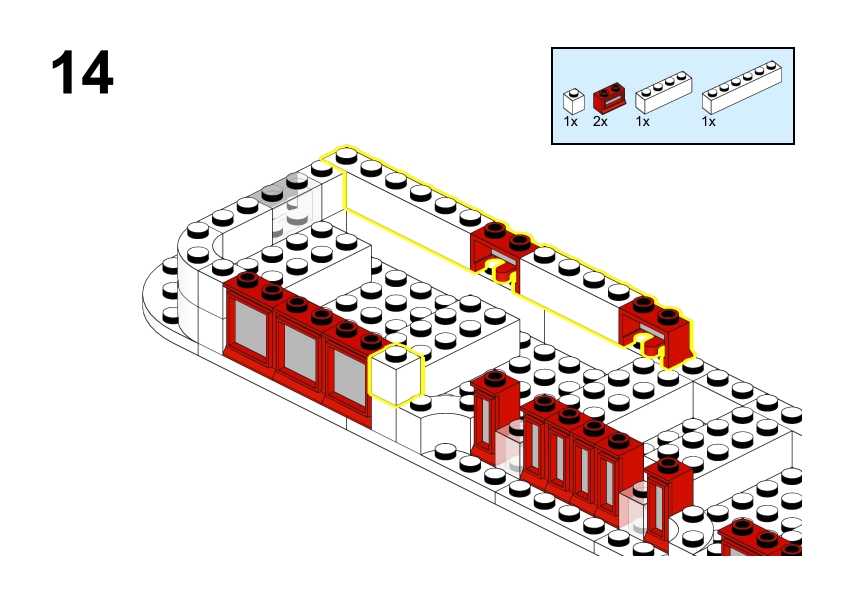 14

1x 2x 1x 1x