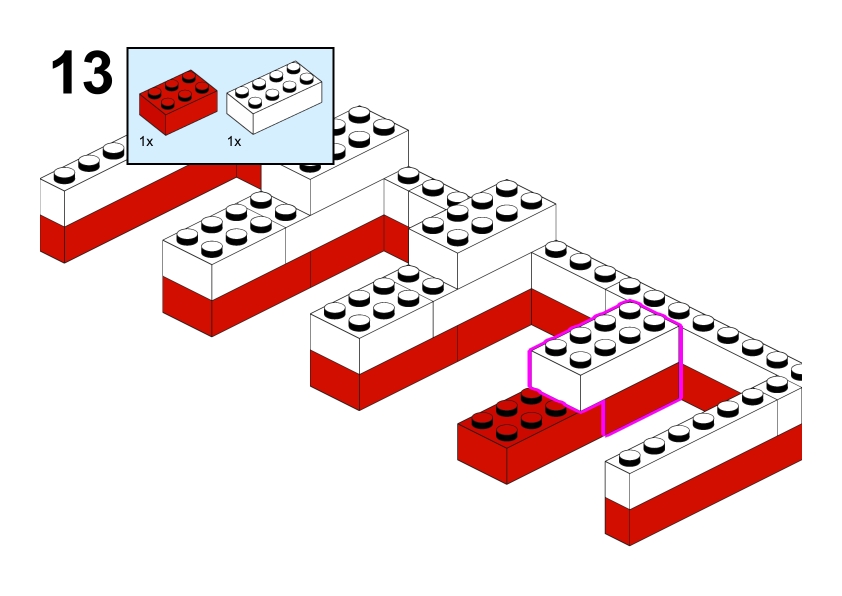 13

1x

1x