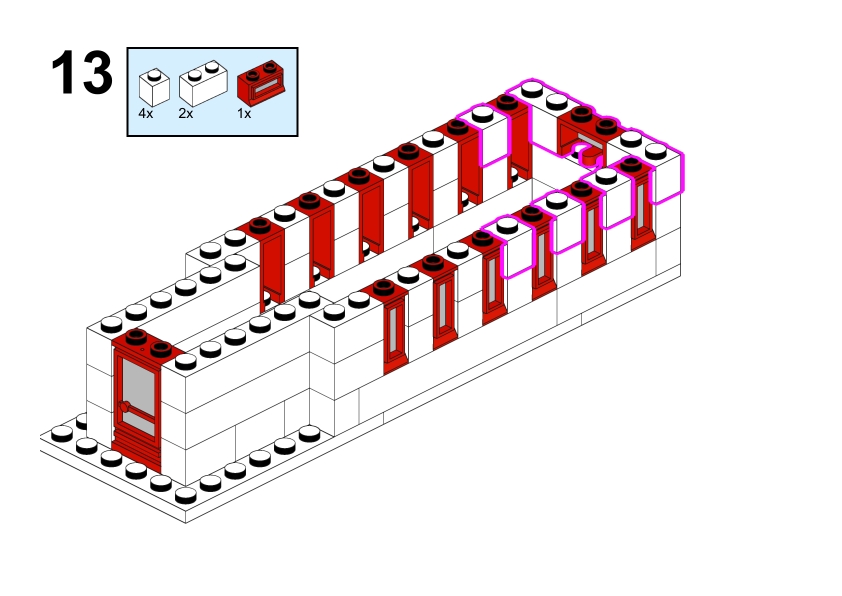 13

4x 2x 1x