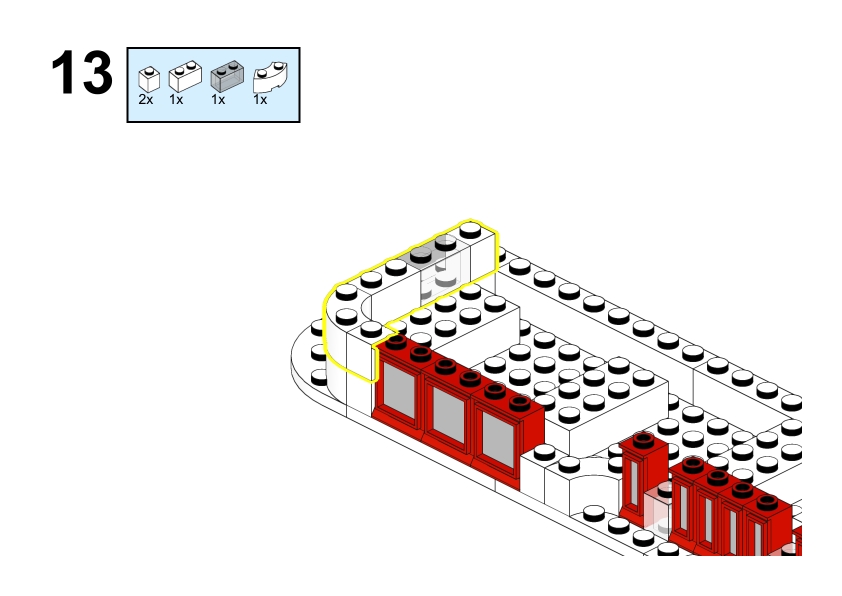 13

2x 1x 1x 1x