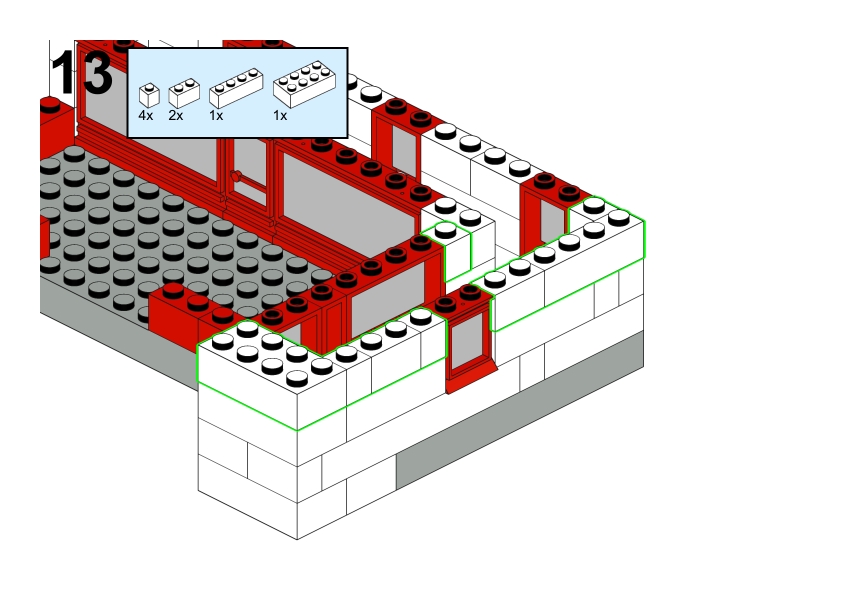 13
4x 2x 1x 1x