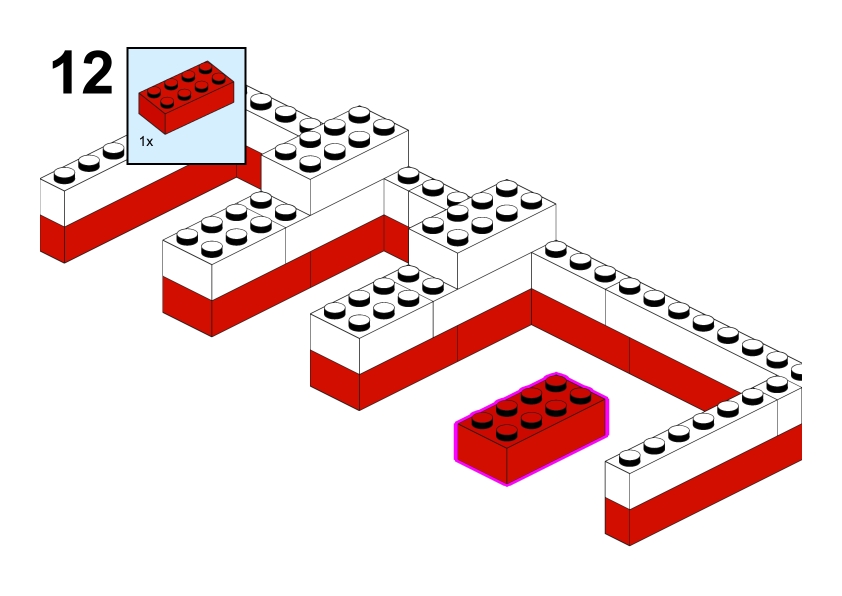 12

1x