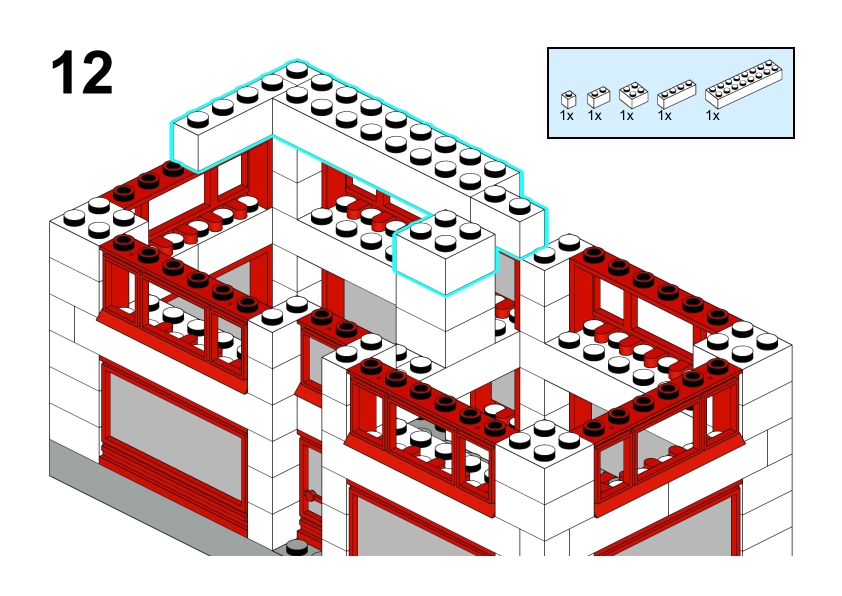 12

1x 1x 1x 1x 1x