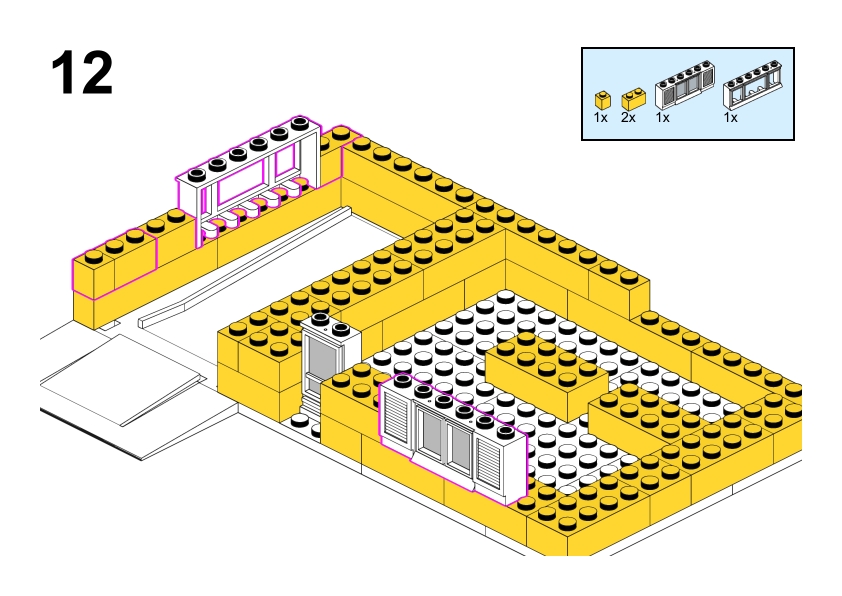 12

1x 2x 1x 1x