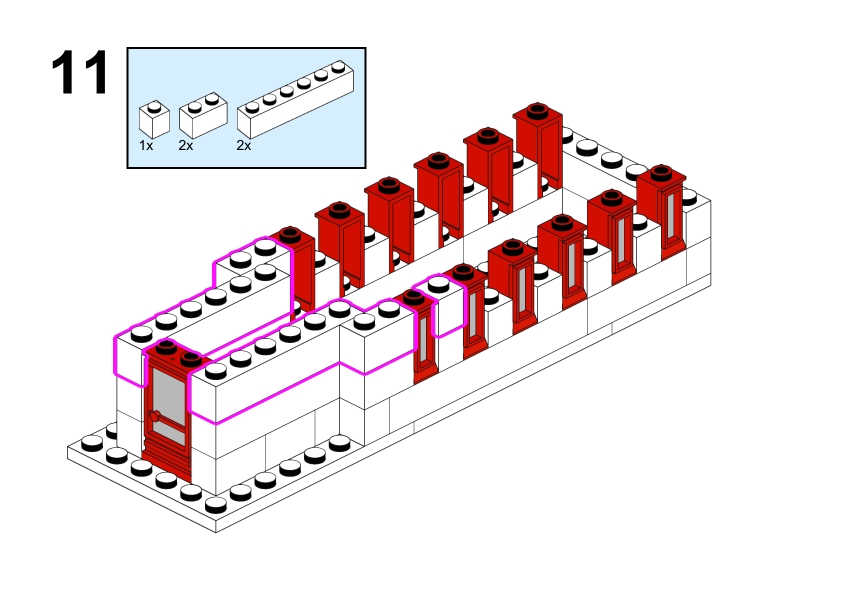 11

1x 2x 2x