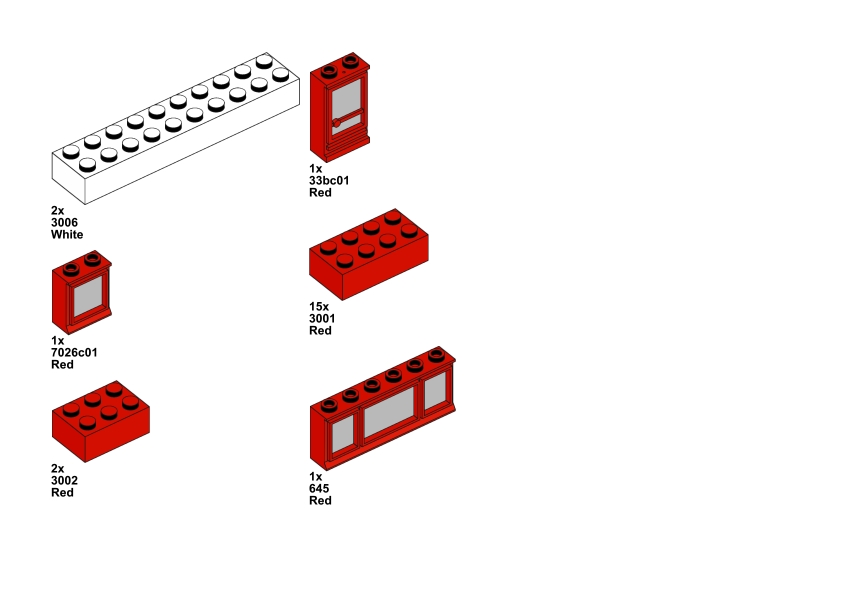 2x
3006
White

1x
7026c01
Red

2x
3002
Red

1x
33bc01
Red

15x
3001
Red

1x
645
Red