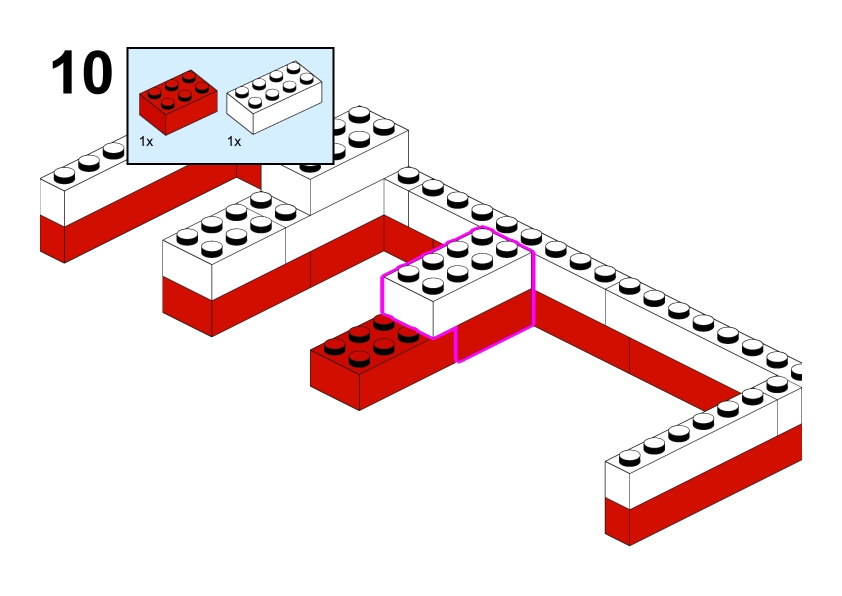 10

1x 1x