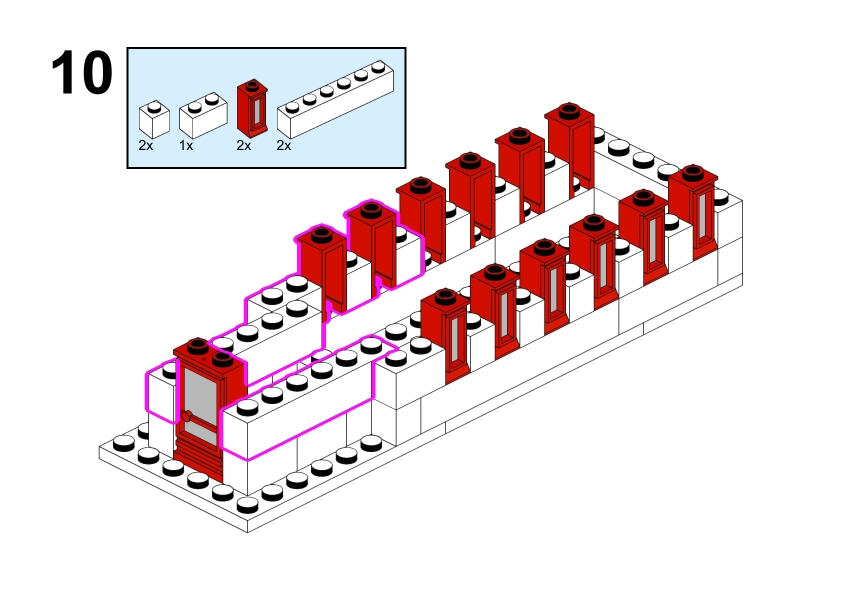 10

2x 1x 2x 2x