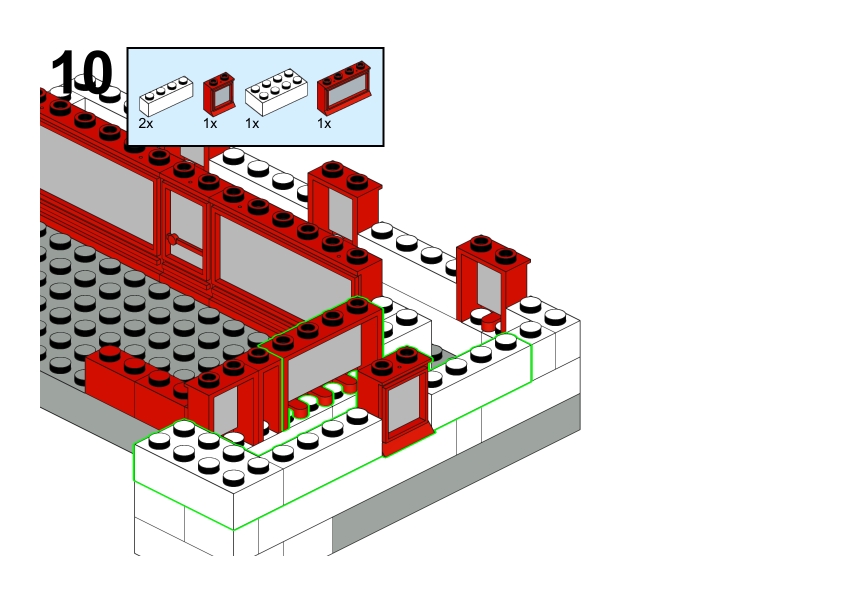 10

2x 1x 1x 1x