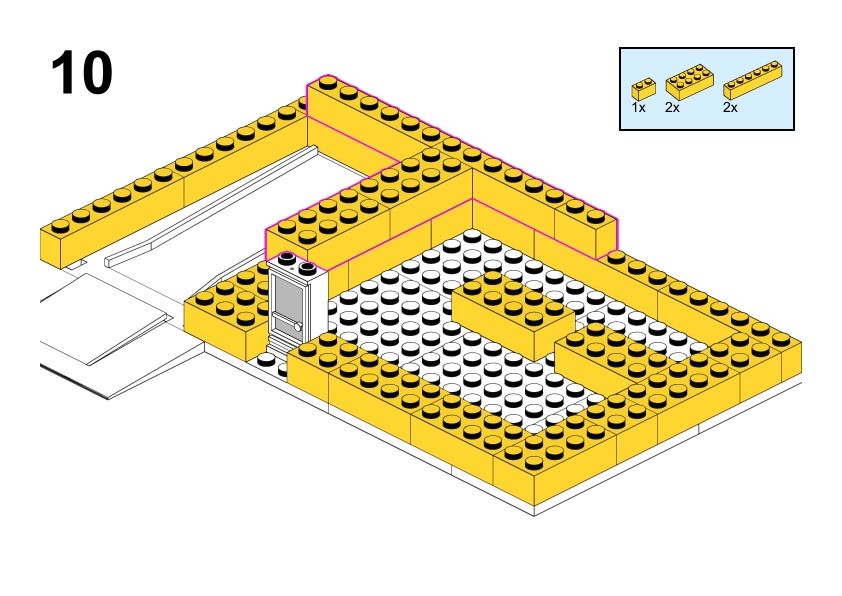 10

1x 2x 2x