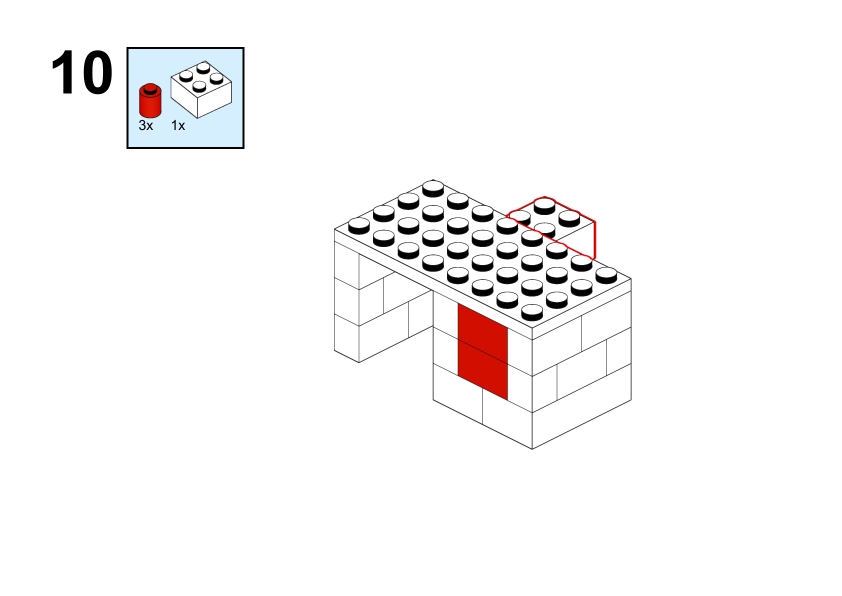 10

3x 1x