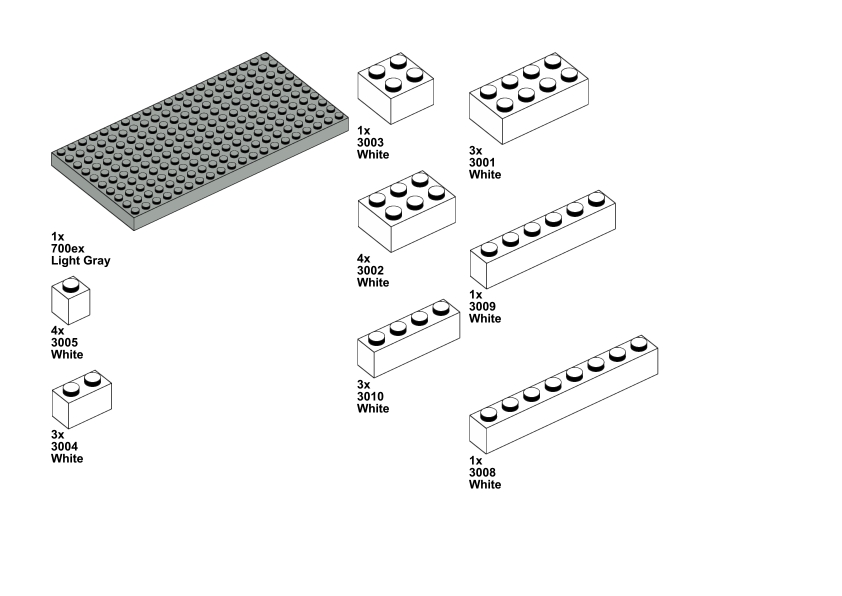 1x
700ex
Light Gray

4x
3005
White

3x
3004
White

1x
3003
White

4x
3002
White

3x
3010
White

3x
3001
White

1x
3009
White

1x
3008
White