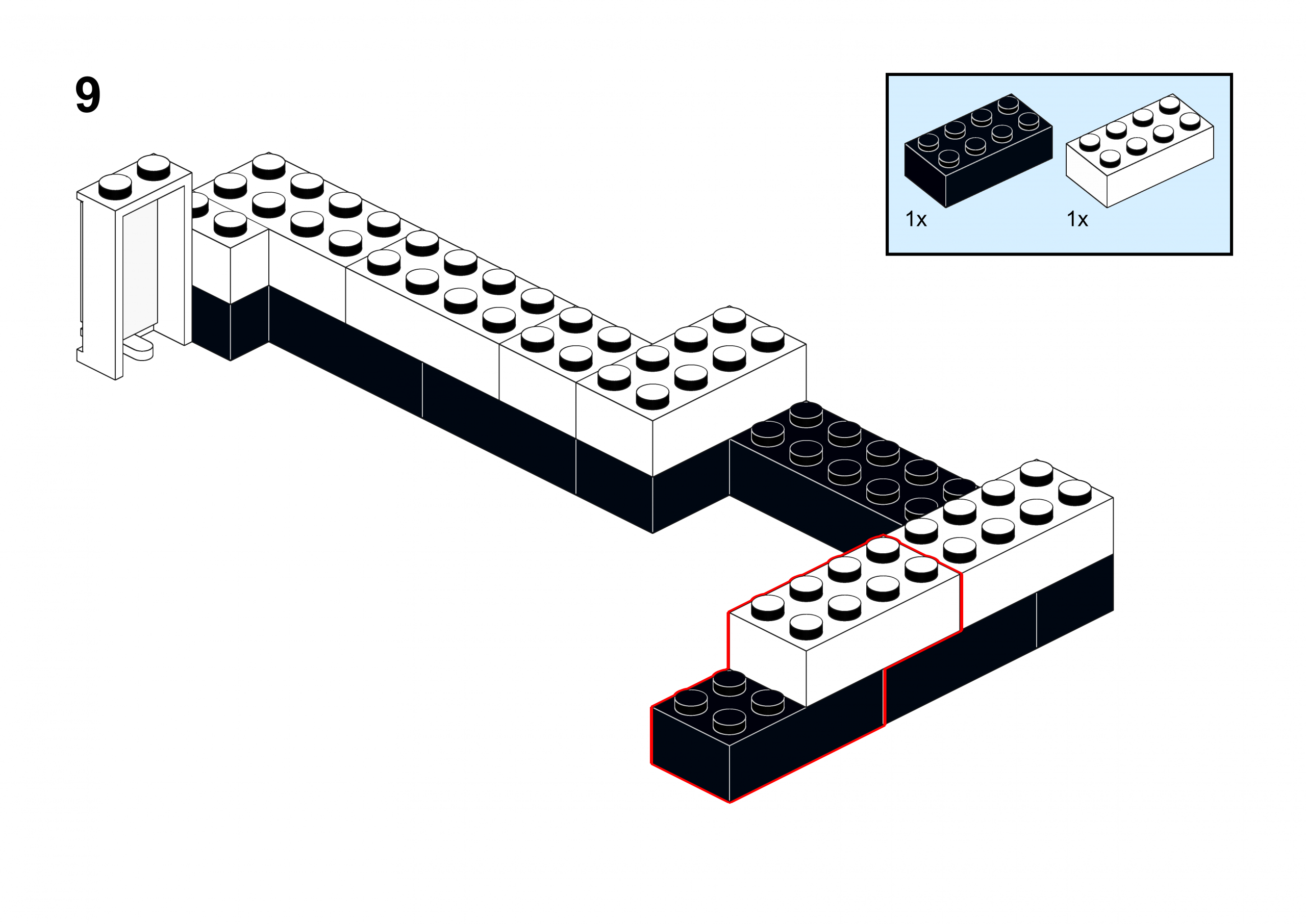 9

1x

1x