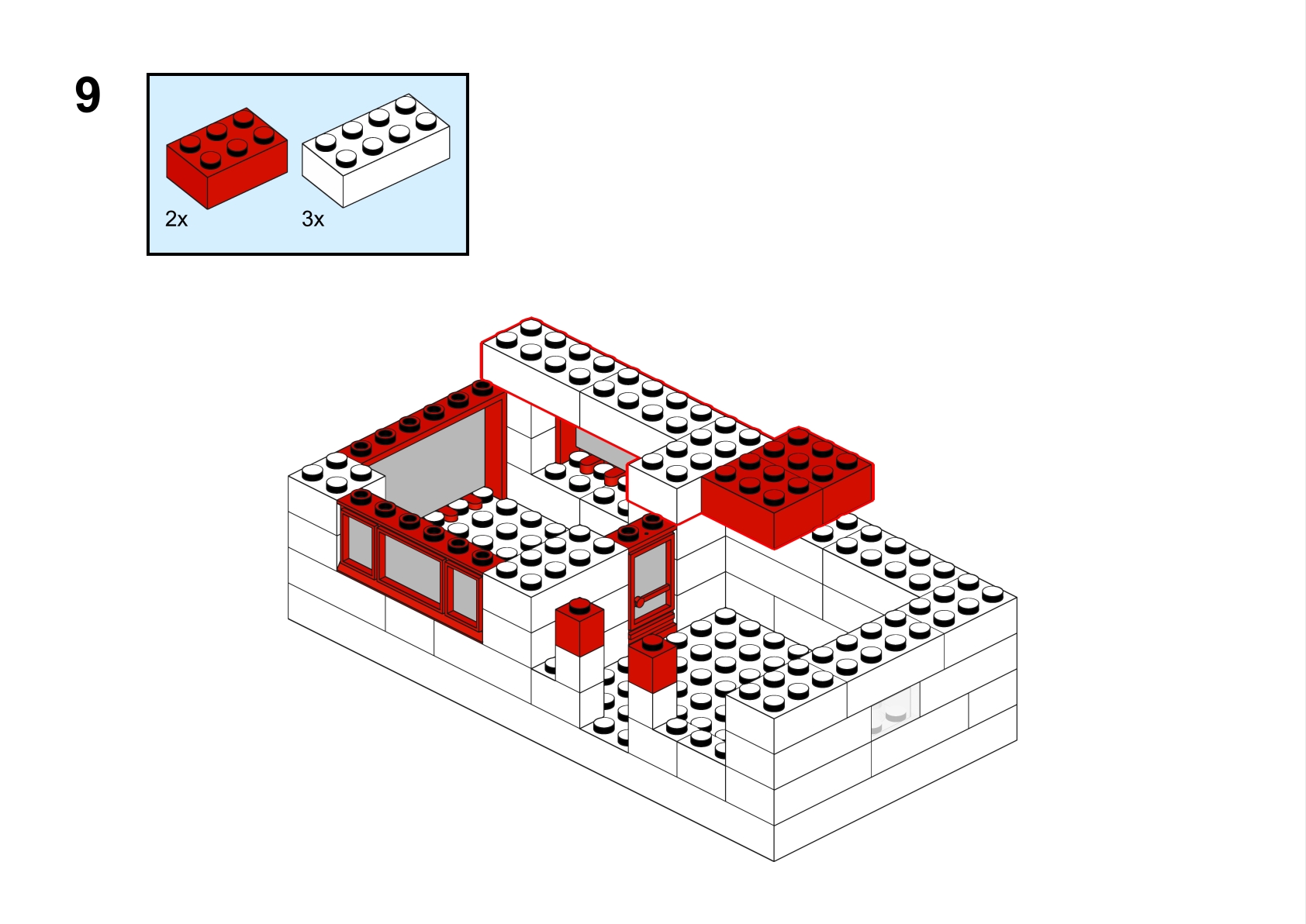 9

2x

3x