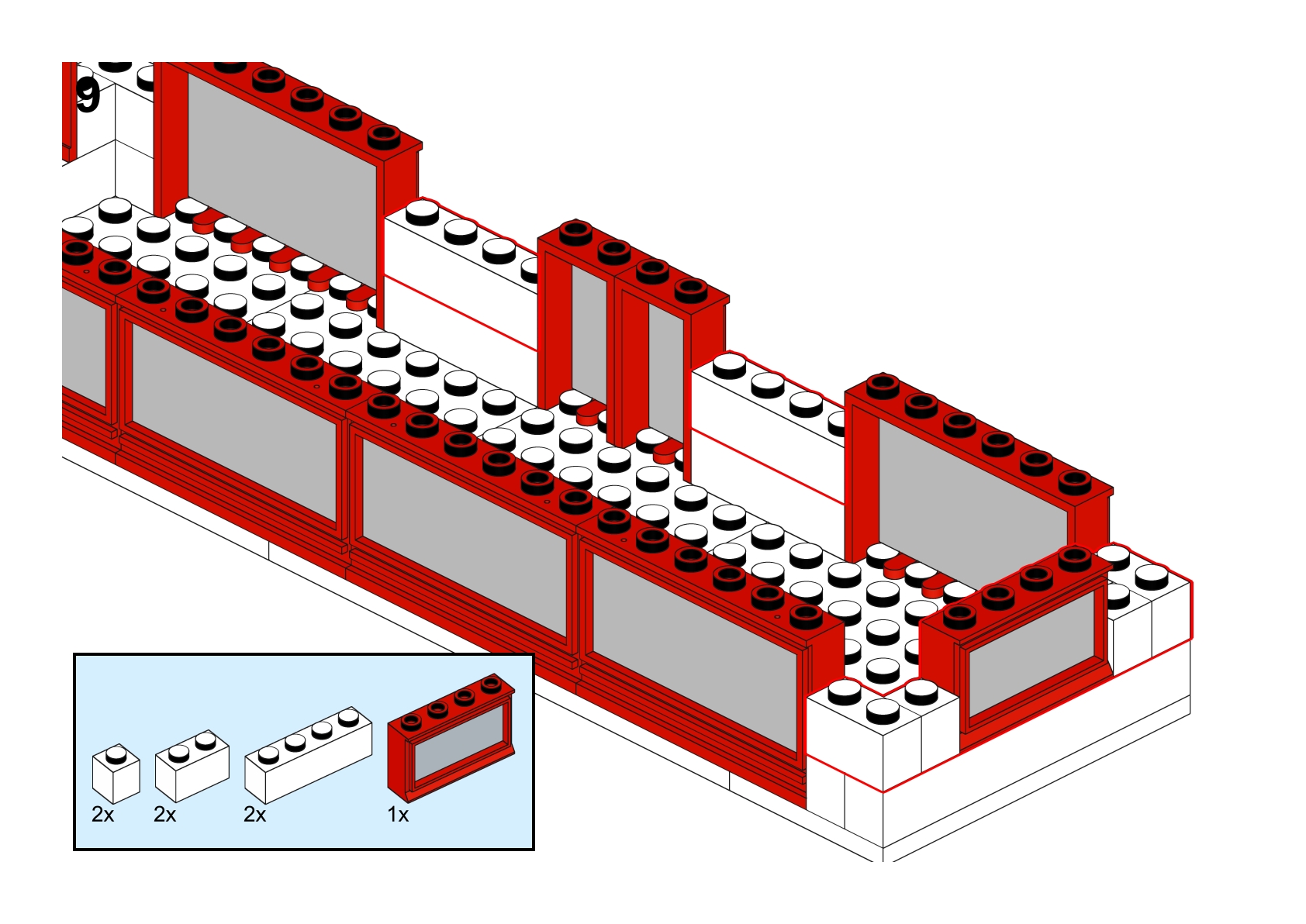 9

2x 2x 2x 1x