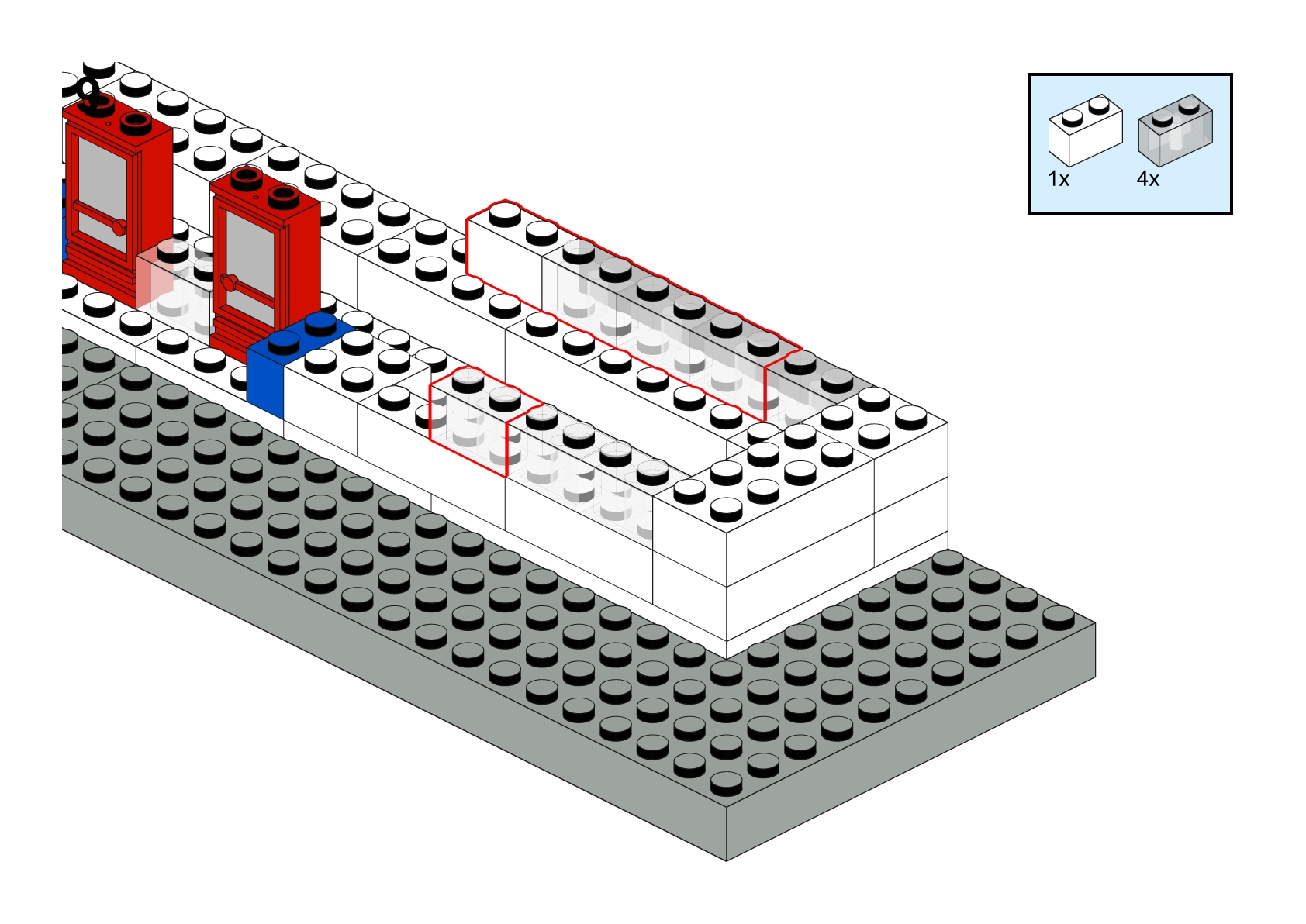 1x
4x