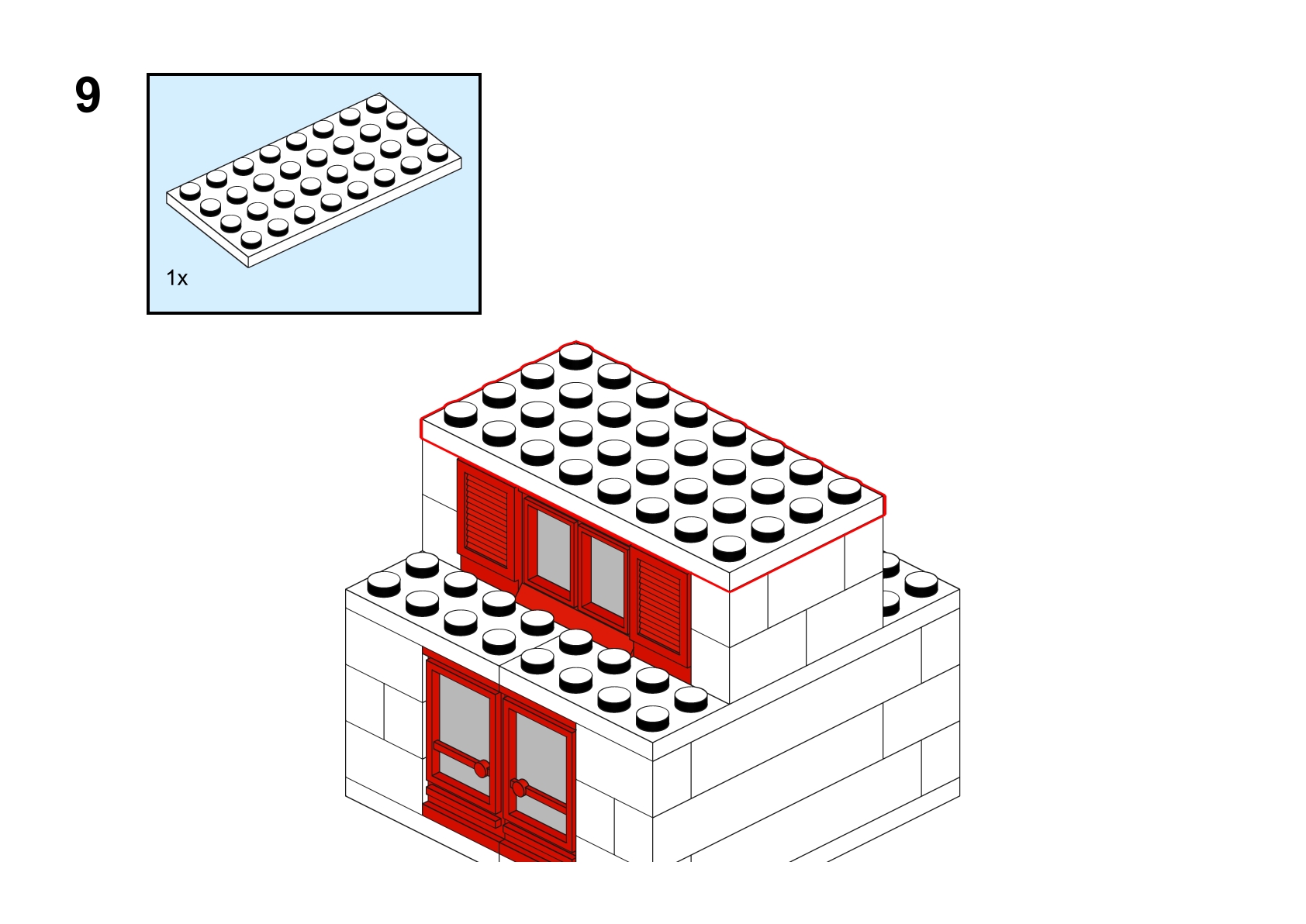 9

1x