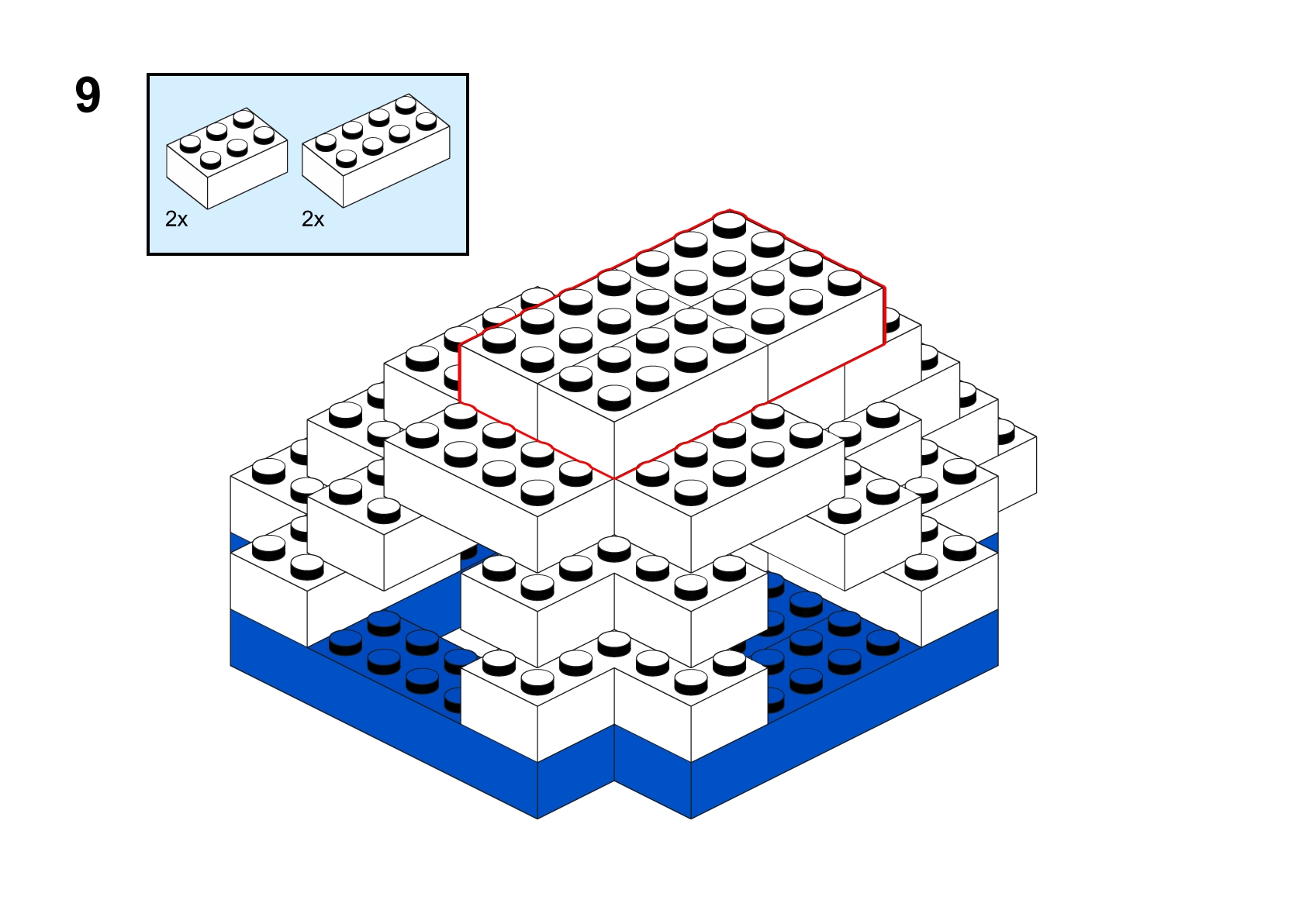 9

2x

2x