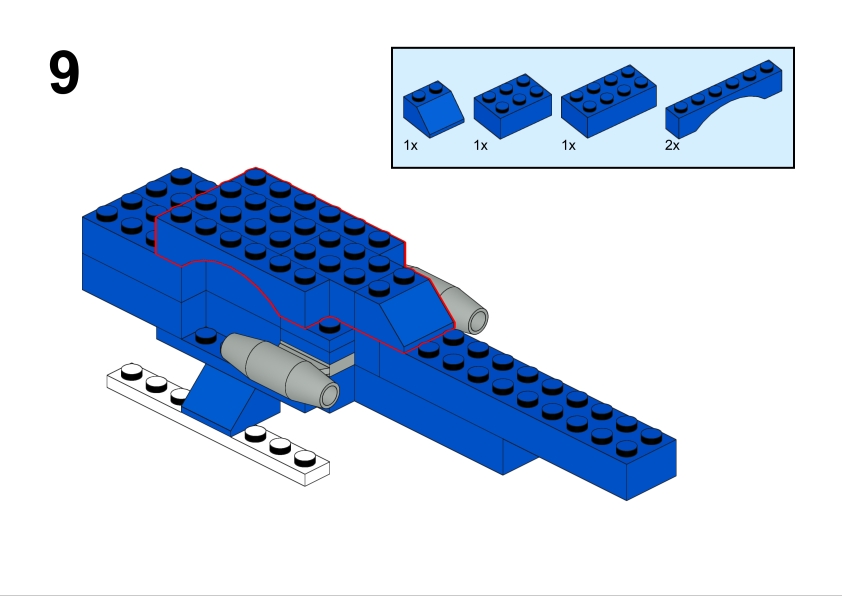 9

1x 1x 1x 2x