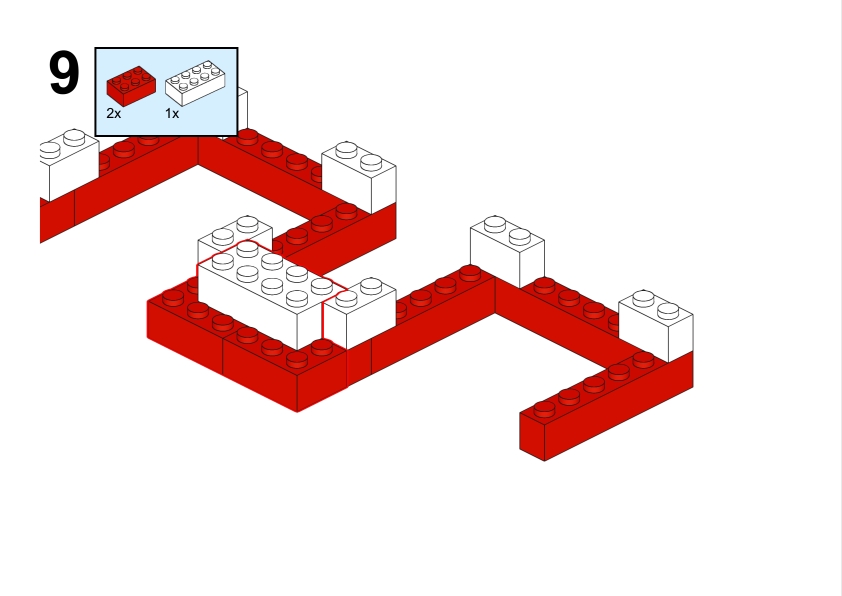 9

2x 1x