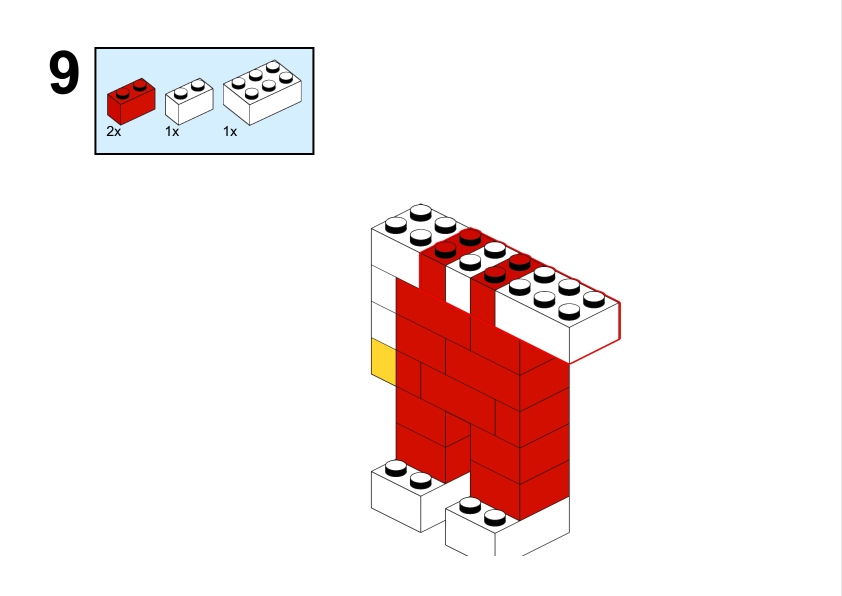 9

2x 1x 1x