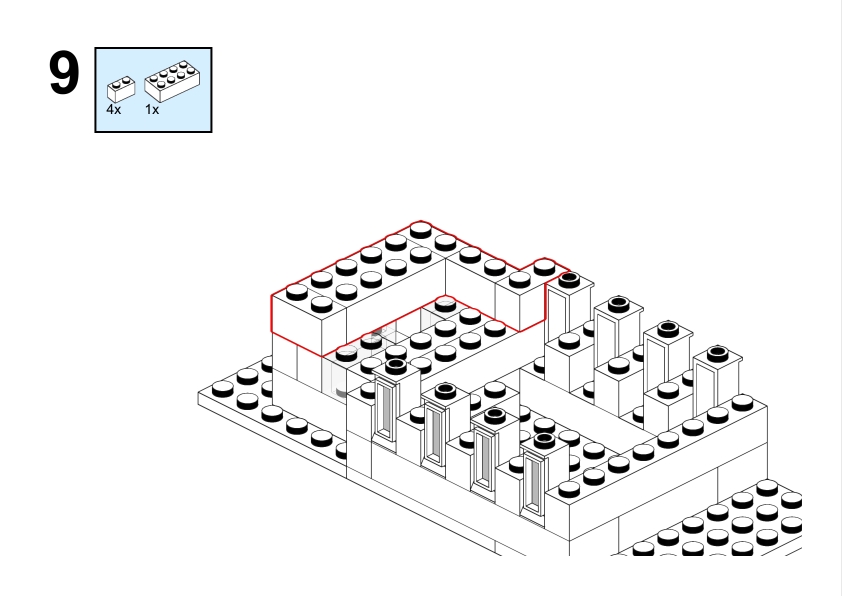 9

4x 1x