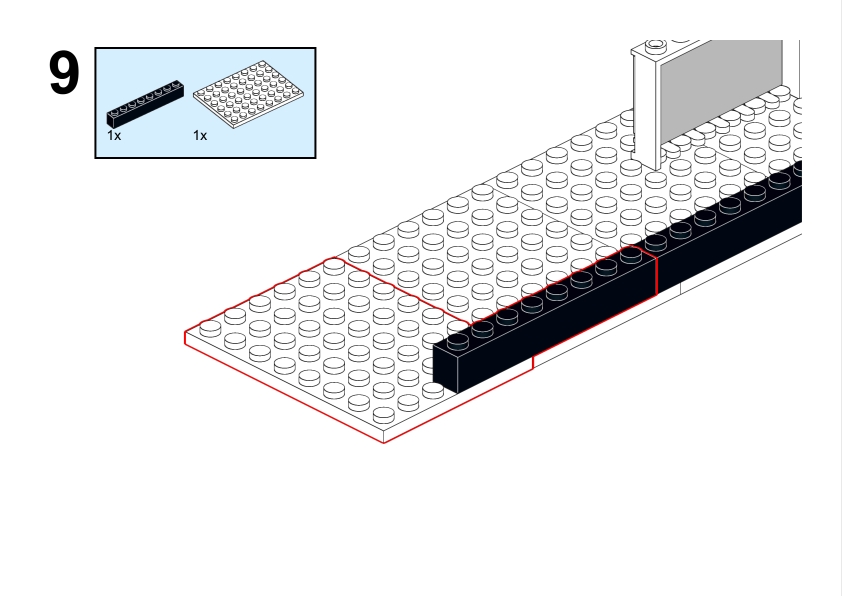 9

1x

1x