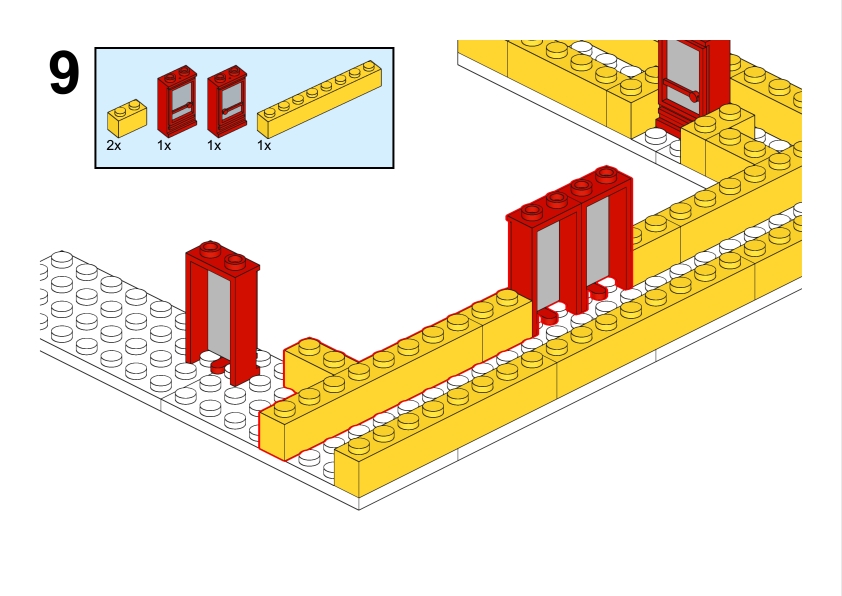 9

2x 1x 1x 1x