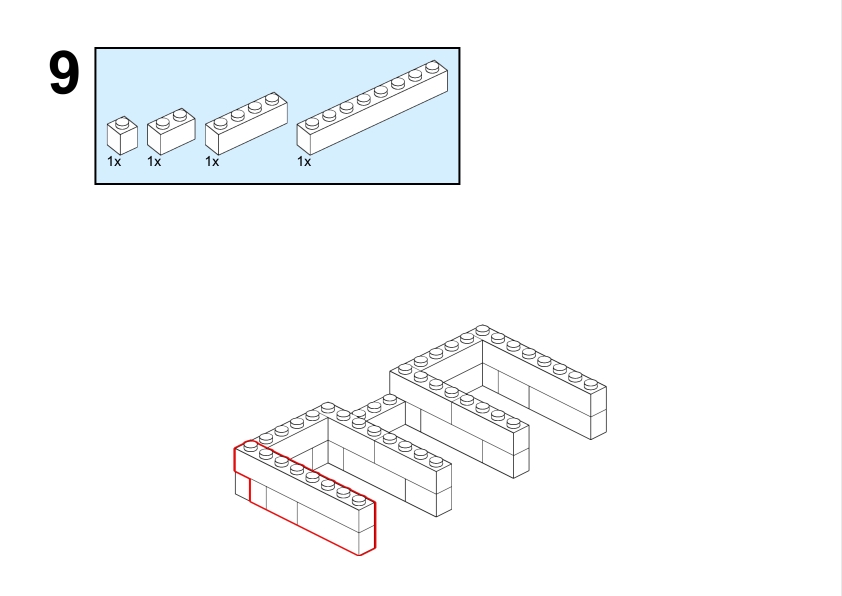 9

1x 1x 1x 1x