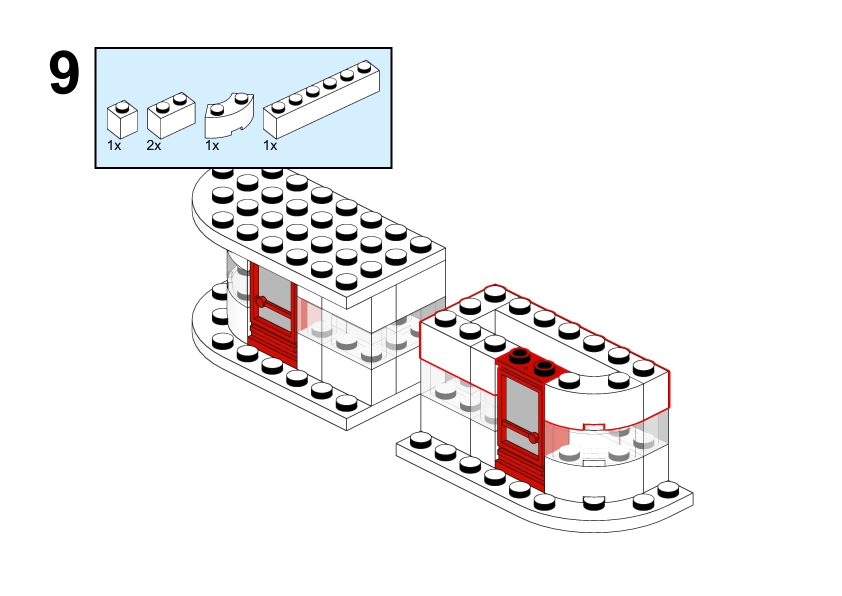 9

1x 2x 1x 1x