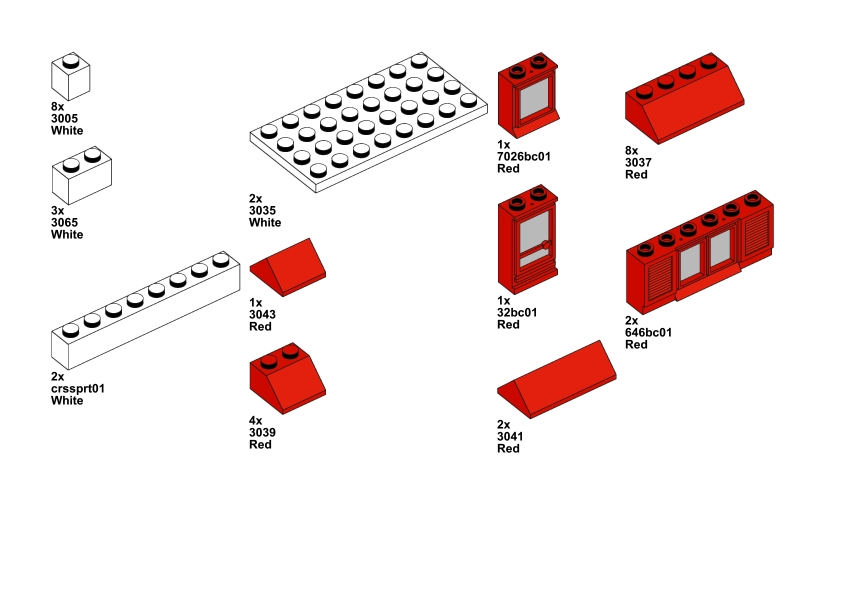 8x
3005
White

3x
3065
White

2x
crssprt01
White

2x
3035
White

1x
3043
Red

4x
3039
Red

1x
7026bc01
Red

1x
32bc01
Red

2x
3041
Red

8x
3037
Red

2x
646bc01
Red